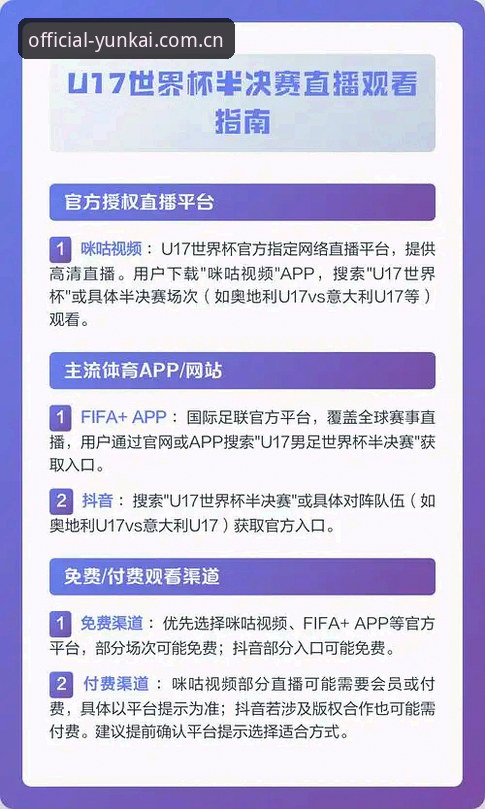 official-yunkai.com.cn

U17世界杯半决赛直播观看指南

官方授权直播平台

1 咪咕视频：U17世界杯官方指定网络直播平台，提供高清直播。用户下载"咪咕视频"APP，搜索"U17世界杯"或具体半决赛场次（如奥地利U17vs意大利U17等）观看。

主流体育APP/网站

1 FIFA+ APP：国际足联官方平台，覆盖全球赛事直播，用户通过官网或APP搜索"U17男足世界杯半决赛"获取入口。

2 抖音：搜索"U17世界杯半决赛"或具体对阵队伍（如奥地利U17vs意大利U17）获取官方入口。

免费/付费观看渠道

1 免费渠道：优先选择咪咕视频、FIFA+ APP等官方平台，部分场次可能免费；抖音部分入口可能免费。

2 付费渠道：咪咕视频部分直播可能需要会员或付费，具体以平台提示为准；抖音若涉及版权合作也可能需付费。建议提前确认平台提示选择适合方式。